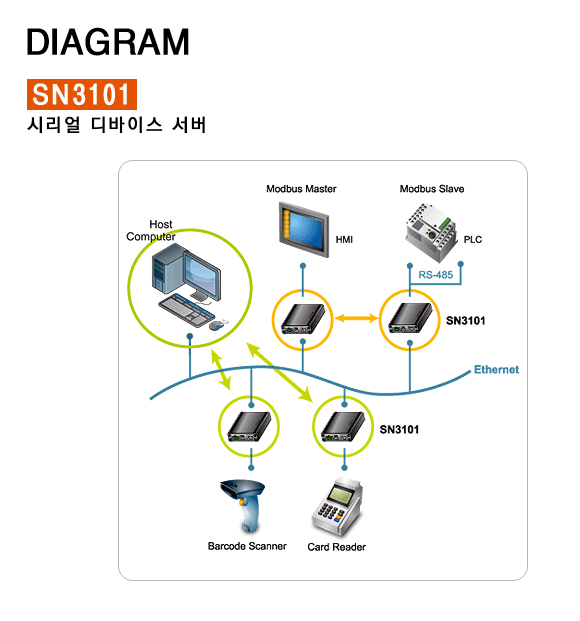 DIAGRAM

SN3101

시리얼 디바이스 서버

Modbus Master

Modbus Slave

Host Computer

HMI

PLC

RS-485

SN3101

Ethernet

SN3101

Barcode Scanner

Card Reader