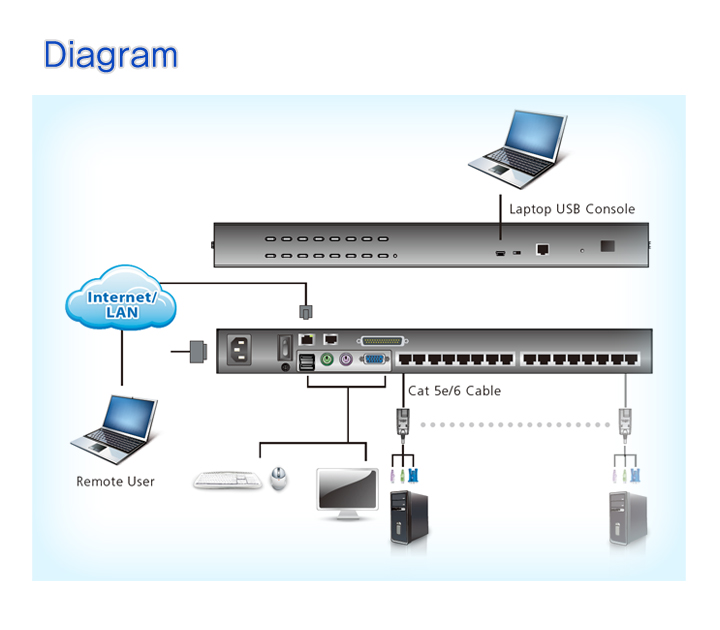 Diagram

Laptop USB Console

Internet/ LAN

Cat 5e/6 Cable

Remote User