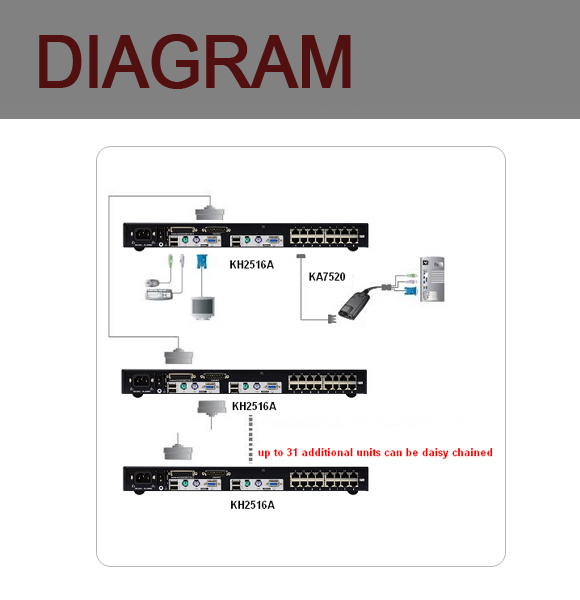 DIAGRAM

KH2516A

KA7520

KH2516A

up to 31 additional units can be daisy chained

KH2516A