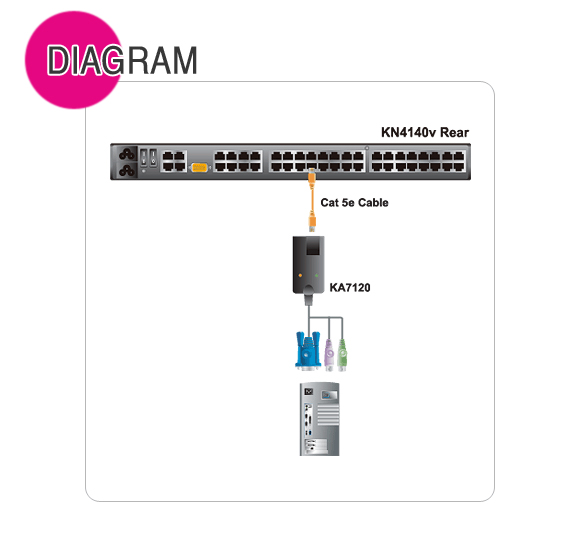 DIAGRAM

KN4140v Rear

Cat 5e Cable

KA7120