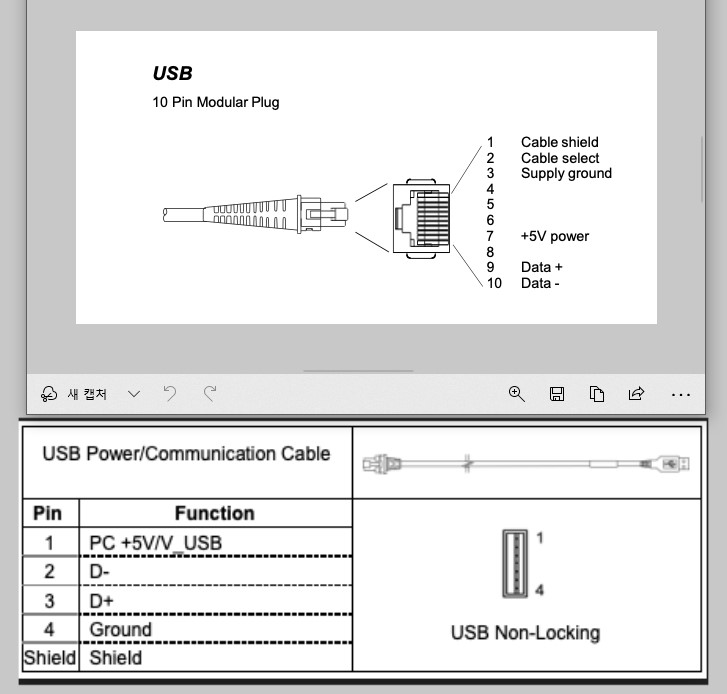 USB

10 Pin Modular Plug

1 Cable shield
2 Cable select
3 Supply ground
4
5
6
7 +5V power
8
9 Data +
10 Data -

새 캡처

USB Power/Communication Cable

| Pin | Function |
|---|---|
| 1 | PC +5V/V_USB |
| 2 | D- |
| 3 | D+ |
| 4 | Ground |
| Shield | Shield |

1
4
USB Non-Locking