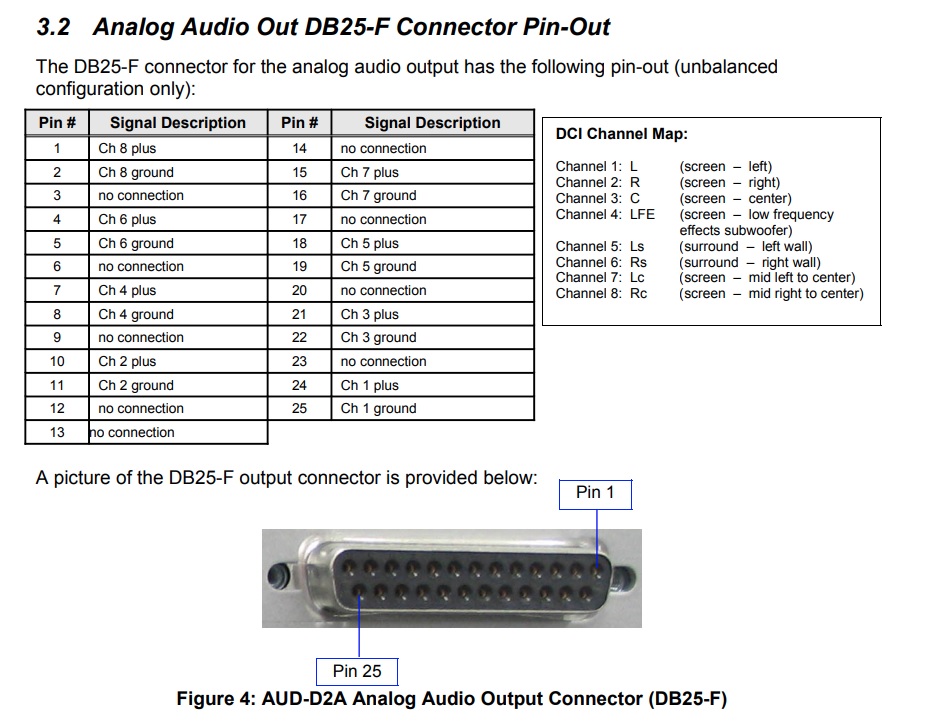 3.2 Analog Audio Out DB25-F Connector Pin-Out

The DB25-F connector for the analog audio output has the following pin-out (unbalanced configuration only):

| Pin # | Signal Description | Pin # | Signal Description |
|---|---|---|---|
| 1 | Ch 8 plus | 14 | no connection |
| 2 | Ch 8 ground | 15 | Ch 7 plus |
| 3 | no connection | 16 | Ch 7 ground |
| 4 | Ch 6 plus | 17 | no connection |
| 5 | Ch 6 ground | 18 | Ch 5 plus |
| 6 | no connection | 19 | Ch 5 ground |
| 7 | Ch 4 plus | 20 | no connection |
| 8 | Ch 4 ground | 21 | Ch 3 plus |
| 9 | no connection | 22 | Ch 3 ground |
| 10 | Ch 2 plus | 23 | no connection |
| 11 | Ch 2 ground | 24 | Ch 1 plus |
| 12 | no connection | 25 | Ch 1 ground |
| 13 | no connection | | |

DCI Channel Map:

Channel 1: L (screen – left)
Channel 2: R (screen – right)
Channel 3: C (screen – center)
Channel 4: LFE (screen – low frequency effects subwoofer)
Channel 5: Ls (surround – left wall)
Channel 6: Rs (surround – right wall)
Channel 7: Lc (screen – mid left to center)
Channel 8: Rc (screen – mid right to center)

A picture of the DB25-F output connector is provided below:

Pin 1

Pin 25

Figure 4: AUD-D2A Analog Audio Output Connector (DB25-F)