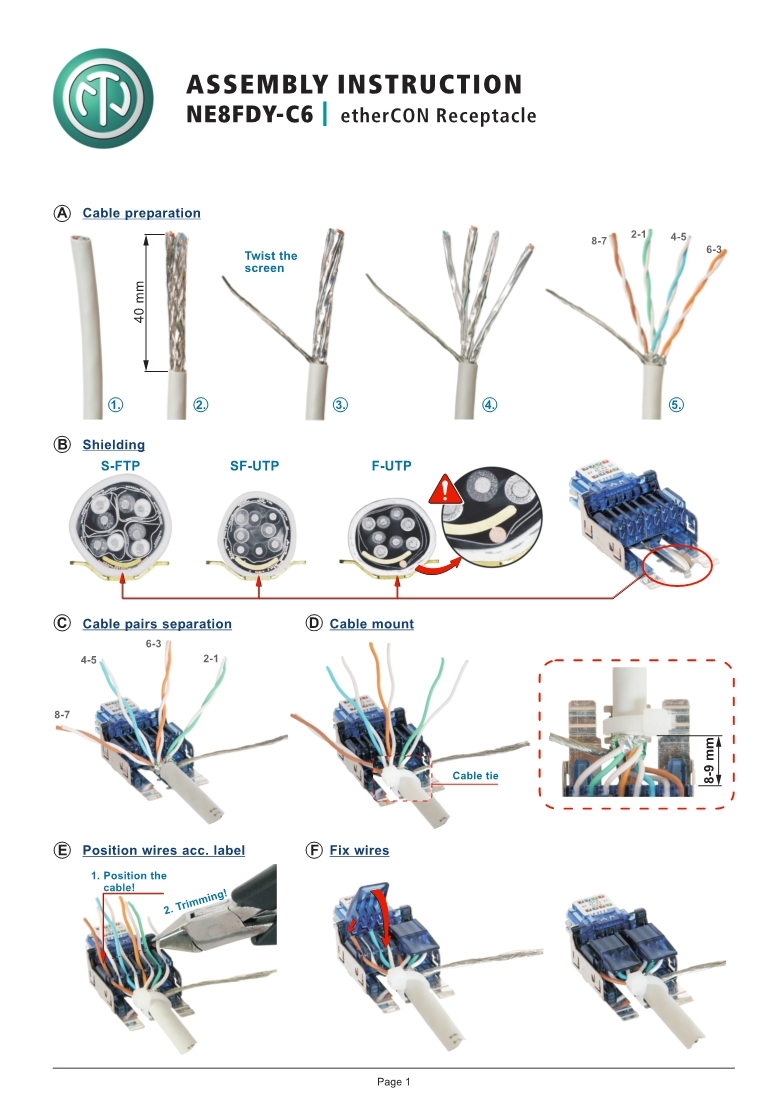 ASSEMBLY INSTRUCTION
NE8FDY-C6 | etherCON Receptacle

A Cable preparation

40 mm

Twist the screen

8-7 2-1 4-5 6-3

1. 2. 3. 4. 5.

B Shielding

S-FTP SF-UTP F-UTP

C Cable pairs separation

4-5 6-3 2-1 8-7

D Cable mount

Cable tie

8-9 mm

E Position wires acc. label

1. Position the cable!

2. Trimming!

F Fix wires

Page 1