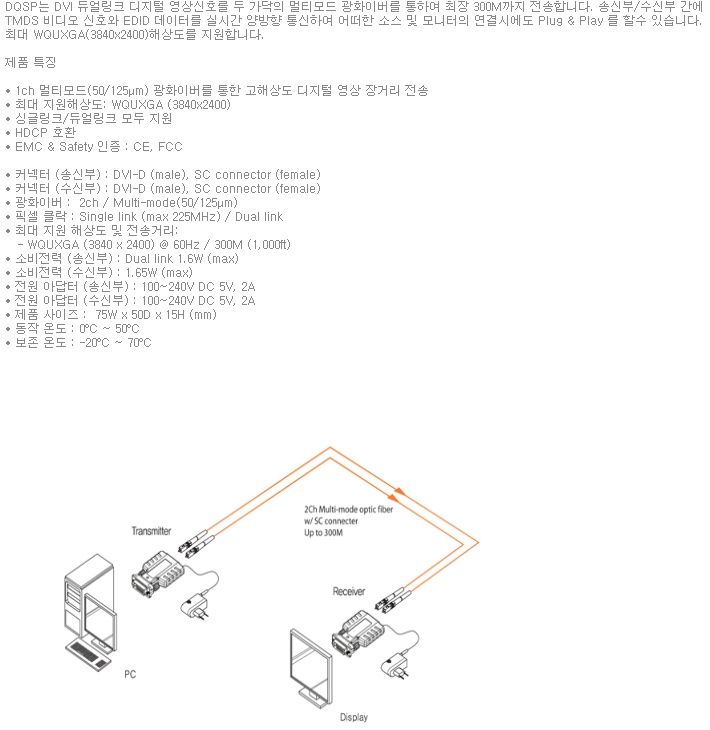 DQSP는 DVI 듀얼링크 디지털 영상신호를 두 가닥의 멀티모드 광화이버를 통하여 최장 300M까지 전송합니다. 송신부/수신부 간에 TMDS 비디오 신호와 EDID 데이터를 실시간 양방향 통신하여 어떠한 소스 및 모니터의 연결시에도 Plug & Play 를 할수 있습니다. 최대 WQUXGA(3840x2400)해상도를 지원합니다.

제품 특징

• 1ch 멀티모드(50/125μm) 광화이버를 통한 고해상도 디지털 영상 장거리 전송
• 최대 지원해상도: WQUXGA (3840x2400)
• 싱글링크/듀얼링크 모두 지원
• HDCP 호환
• EMC & Safety 인증 : CE, FCC

• 커넥터 (송신부) : DVI-D (male), SC connector (female)
• 커넥터 (수신부) : DVI-D (male), SC connector (female)
• 광화이버 : 2ch / Multi-mode(50/125μm)
• 픽셀 클락 : Single link (max 225MHz) / Dual link
• 최대 지원 해상도 및 전송거리:
- WQUXGA (3840 x 2400) @ 60Hz / 300M (1,000ft)
• 소비전력 (송신부) : Dual link 1.6W (max)
• 소비전력 (수신부) : 1.65W (max)
• 전원 아답터 (송신부) : 100~240V DC 5V, 2A
• 전원 아답터 (수신부) : 100~240V DC 5V, 2A
• 제품 사이즈 : 75W x 50D x 15H (mm)
• 동작 온도 : 0°C ~ 50°C
• 보존 온도 : -20°C ~ 70°C

2Ch Multi-mode optic fiber
w/ SC connecter
Up to 300M

Transmitter

Receiver

PC

Display