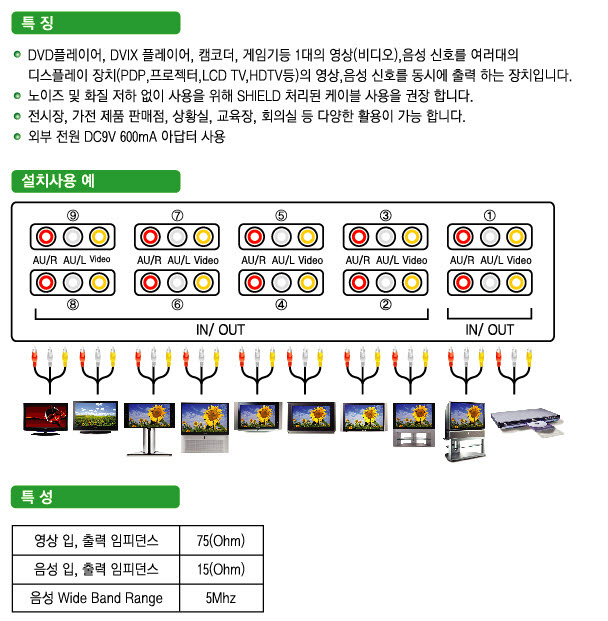 특 징

DVD플레이어, DVIX 플레이어, 캠코더, 게임기등 1대의 영상(비디오),음성 신호를 여러대의 디스플레이 장치(PDP,프로젝터,LCD TV,HDTV등)의 영상,음성 신호를 동시에 출력 하는 장치입니다.

노이즈 및 화질 저하 없이 사용을 위해 SHIELD 처리된 케이블 사용을 권장 합니다.

전시장, 가전 제품 판매점, 상황실, 교육장, 회의실 등 다양한 활용이 가능 합니다.

외부 전원 DC9V 600mA 아답터 사용

설치사용 예

⑨ ⑦ ⑤ ③ ①

AU/R AU/L Video AU/R AU/L Video AU/R AU/L Video AU/R AU/L Video AU/R AU/L Video

⑧ ⑥ ④ ②

IN/ OUT IN/ OUT

특 성

| 영상 입, 출력 임피던스 | 75(Ohm) |
|---|---|
| 음성 입, 출력 임피던스 | 15(Ohm) |
| 음성 Wide Band Range | 5Mhz |