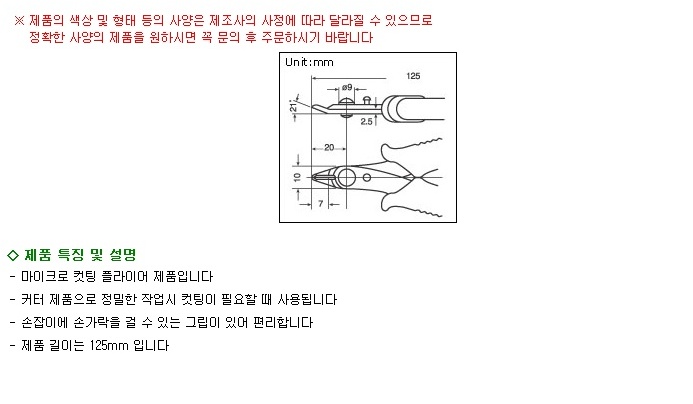 ※ 제품의 색상 및 형태 등의 사양은 제조사의 사정에 따라 달라질 수 있으므로
정확한 사양의 제품을 원하시면 꼭 문의 후 주문하시기 바랍니다

Unit:mm
125
ø9
21°
2.5
20
10
7

◇ 제품 특징 및 설명
- 마이크로 컷팅 플라이어 제품입니다
- 커터 제품으로 정밀한 작업시 컷팅이 필요할 때 사용됩니다
- 손잡이에 손가락을 걸 수 있는 그립이 있어 편리합니다
- 제품 길이는 125mm 입니다