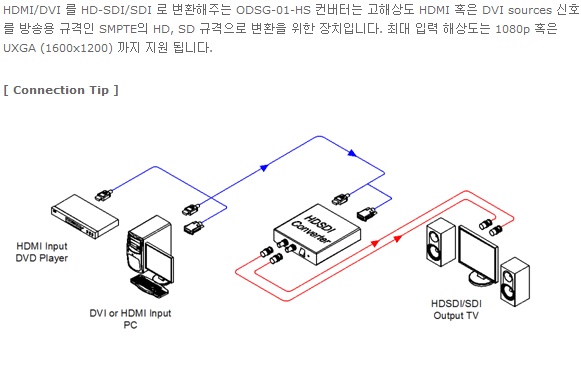 HDMI/DVI 를 HD-SDI/SDI 로 변환해주는 ODSG-01-HS 컨버터는 고해상도 HDMI 혹은 DVI sources 신호를 방송용 규격인 SMPTE의 HD, SD 규격으로 변환을 위한 장치입니다. 최대 입력 해상도는 1080p 혹은 UXGA (1600x1200) 까지 지원 됩니다.

[ Connection Tip ]

HDMI Input
DVD Player

DVI or HDMI Input
PC

HDSDI
Converter

HDSDI/SDI
Output TV