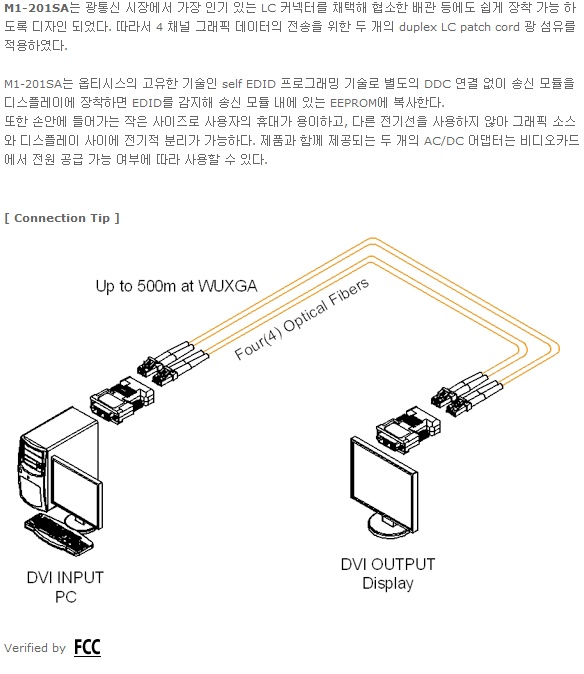 M1-201SA는 광통신 시장에서 가장 인기 있는 LC 커넥터를 채택해 협소한 배관 등에도 쉽게 장착 가능 하도록 디자인 되었다. 따라서 4 채널 그래픽 데이터의 전송을 위한 두 개의 duplex LC patch cord 광 섬유를 적용하였다.

M1-201SA는 옵티시스의 고유한 기술인 self EDID 프로그래밍 기술로 별도의 DDC 연결 없이 송신 모듈을 디스플레이에 장착하면 EDID를 감지해 송신 모듈 내에 있는 EEPROM에 복사한다.
또한 손안에 들어가는 작은 사이즈로 사용자의 휴대가 용이하고, 다른 전기선을 사용하지 않아 그래픽 소스와 디스플레이 사이에 전기적 분리가 가능하다. 제품과 함께 제공되는 두 개의 AC/DC 어댑터는 비디오카드에서 전원 공급 가능 여부에 따라 사용할 수 있다.

[ Connection Tip ]

Up to 500m at WUXGA

Four(4) Optical Fibers

DVI INPUT
PC

DVI OUTPUT
Display

Verified by FCC