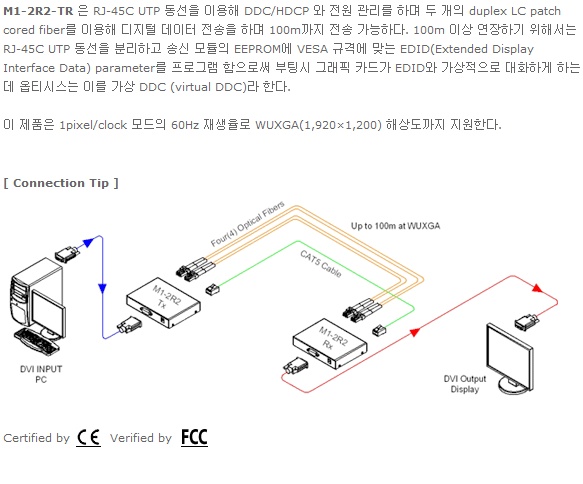 M1-2R2-TR 은 RJ-45C UTP 동선을 이용해 DDC/HDCP 와 전원 관리를 하며 두 개의 duplex LC patch cored fiber를 이용해 디지털 데이터 전송을 하며 100m까지 전송 가능하다. 100m 이상 연장하기 위해서는 RJ-45C UTP 동선을 분리하고 송신 모듈의 EEPROM에 VESA 규격에 맞는 EDID(Extended Display Interface Data) parameter를 프로그램 함으로써 부팅시 그래픽 카드가 EDID와 가상적으로 대화하게 하는데 옵티시스는 이를 가상 DDC (virtual DDC)라 한다.

이 제품은 1pixel/clock 모드의 60Hz 재생율로 WUXGA(1,920×1,200) 해상도까지 지원한다.

[ Connection Tip ]

Four(4) Optical Fibers

Up to 100m at WUXGA

CAT5 Cable

M1-2R2 Tx

M1-2R2 Rx

DVI INPUT PC

DVI Output Display

Certified by CE Verified by FCC