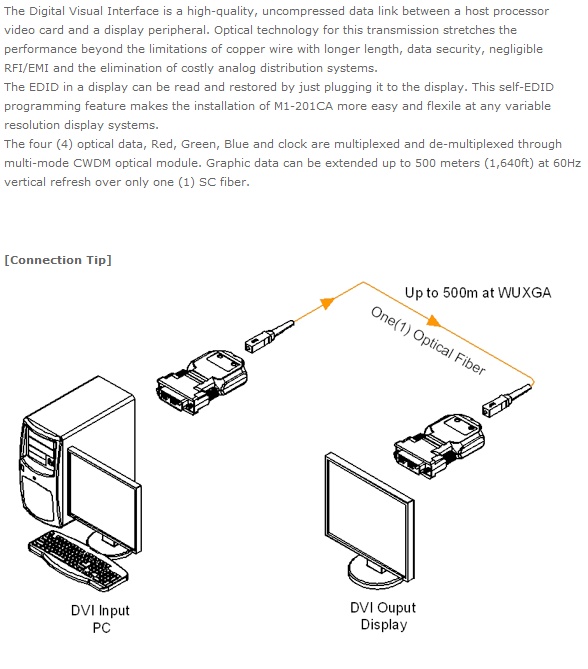 The Digital Visual Interface is a high-quality, uncompressed data link between a host processor video card and a display peripheral. Optical technology for this transmission stretches the performance beyond the limitations of copper wire with longer length, data security, negligible RFI/EMI and the elimination of costly analog distribution systems.
The EDID in a display can be read and restored by just plugging it to the display. This self-EDID programming feature makes the installation of M1-201CA more easy and flexile at any variable resolution display systems.
The four (4) optical data, Red, Green, Blue and clock are multiplexed and de-multiplexed through multi-mode CWDM optical module. Graphic data can be extended up to 500 meters (1,640ft) at 60Hz vertical refresh over only one (1) SC fiber.

[Connection Tip]

Up to 500m at WUXGA

One(1) Optical Fiber

DVI Input
PC

DVI Ouput
Display