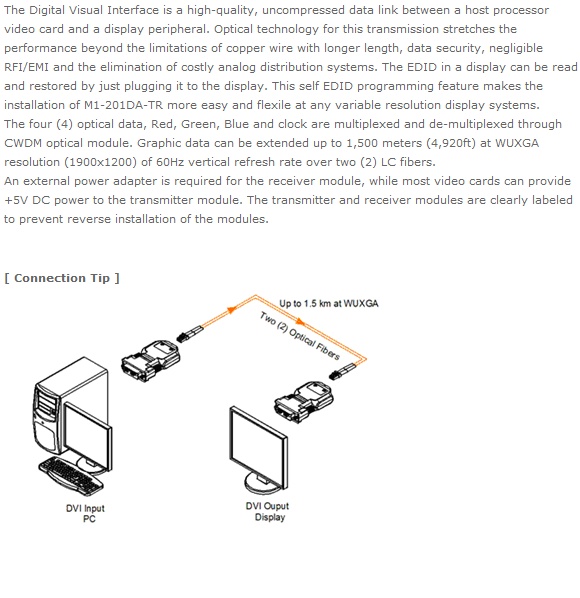 The Digital Visual Interface is a high-quality, uncompressed data link between a host processor video card and a display peripheral. Optical technology for this transmission stretches the performance beyond the limitations of copper wire with longer length, data security, negligible RFI/EMI and the elimination of costly analog distribution systems. The EDID in a display can be read and restored by just plugging it to the display. This self EDID programming feature makes the installation of M1-201DA-TR more easy and flexile at any variable resolution display systems.
The four (4) optical data, Red, Green, Blue and clock are multiplexed and de-multiplexed through CWDM optical module. Graphic data can be extended up to 1,500 meters (4,920ft) at WUXGA resolution (1900x1200) of 60Hz vertical refresh rate over two (2) LC fibers.
An external power adapter is required for the receiver module, while most video cards can provide +5V DC power to the transmitter module. The transmitter and receiver modules are clearly labeled to prevent reverse installation of the modules.

[ Connection Tip ]

Up to 1.5 km at WUXGA

Two (2) Optical Fibers

DVI Input
PC

DVI Ouput
Display